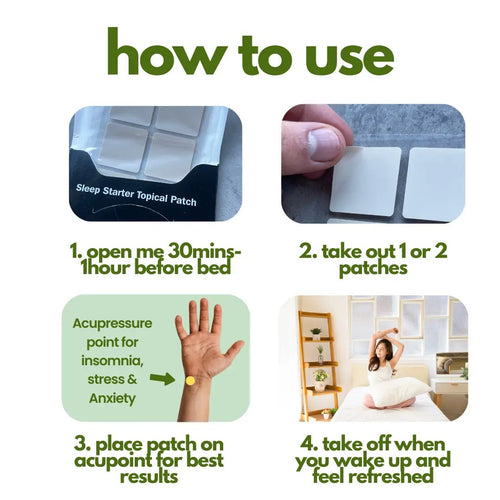 how to use

Sleep Starter Topical Patch

1. open me 30mins-1hour before bed

2. take out 1 or 2 patches

Acupressure point for insomnia, stress & Anxiety

3. place patch on acupoint for best results

4. take off when you wake up and feel refreshed