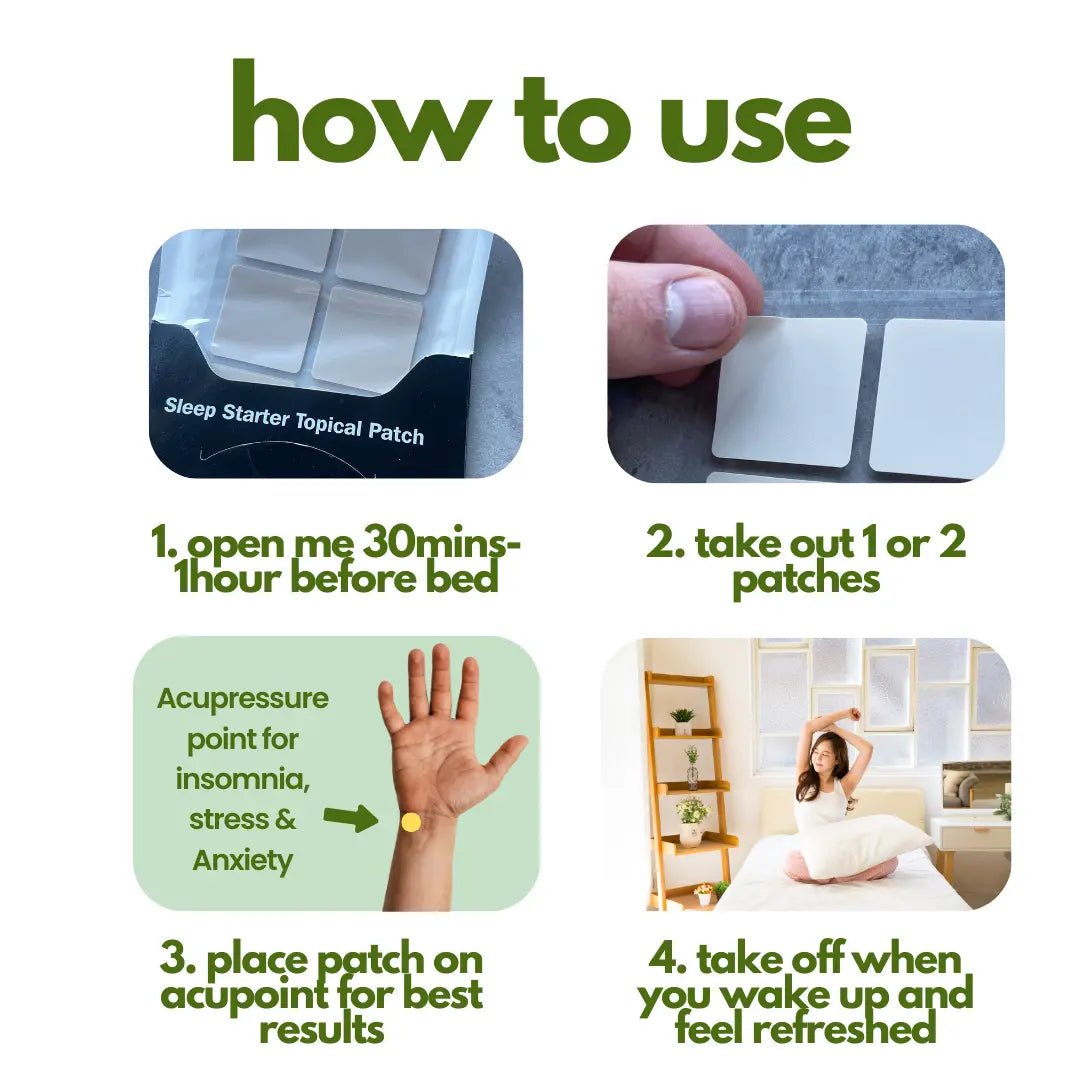 how to use

Sleep Starter Topical Patch

1. open me 30mins-1hour before bed

2. take out 1 or 2 patches

Acupressure point for insomnia, stress & Anxiety

3. place patch on acupoint for best results

4. take off when you wake up and feel refreshed