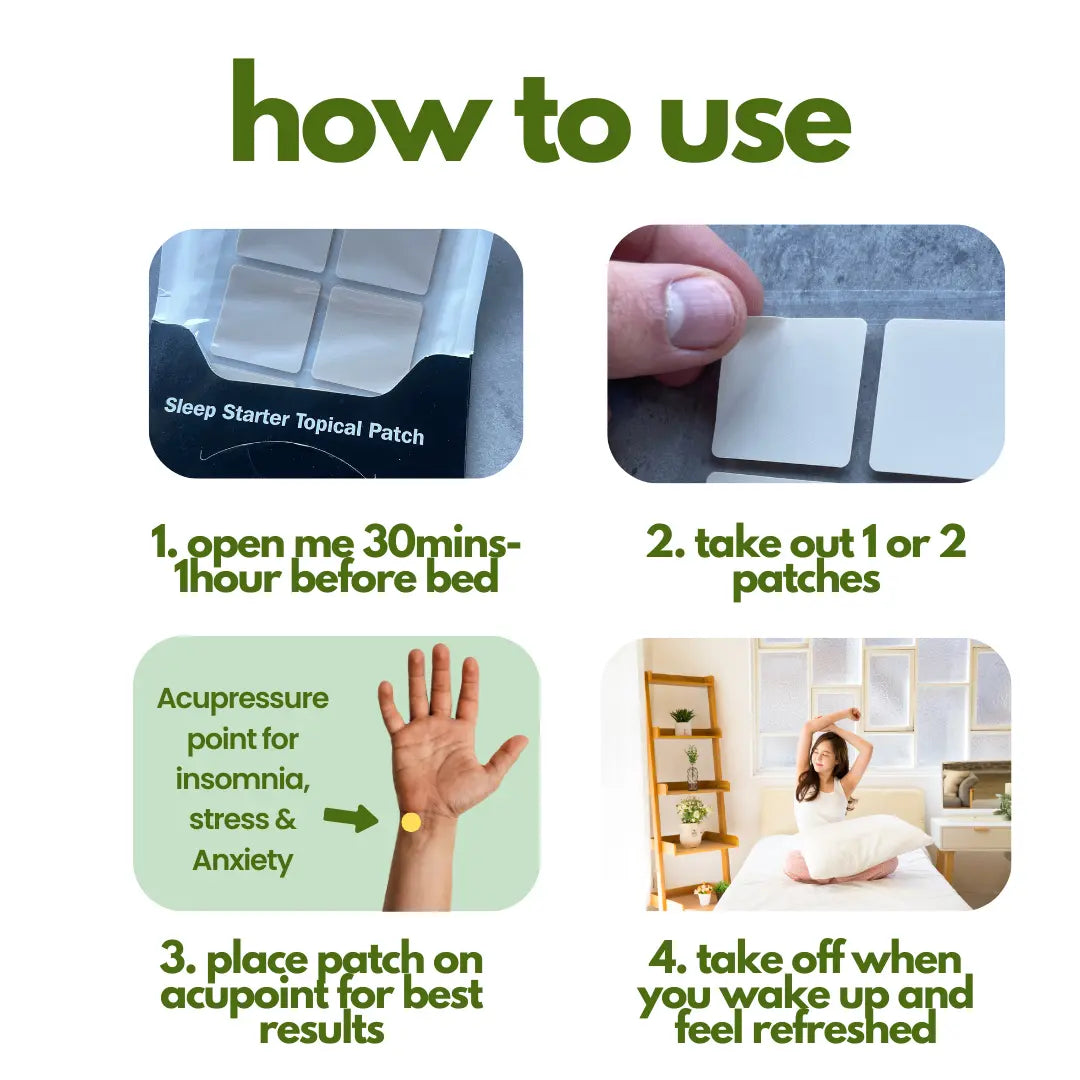 how to use

Sleep Starter Topical Patch

1. open me 30mins-1hour before bed

2. take out 1 or 2 patches

Acupressure point for insomnia, stress & Anxiety

3. place patch on acupoint for best results

4. take off when you wake up and feel refreshed