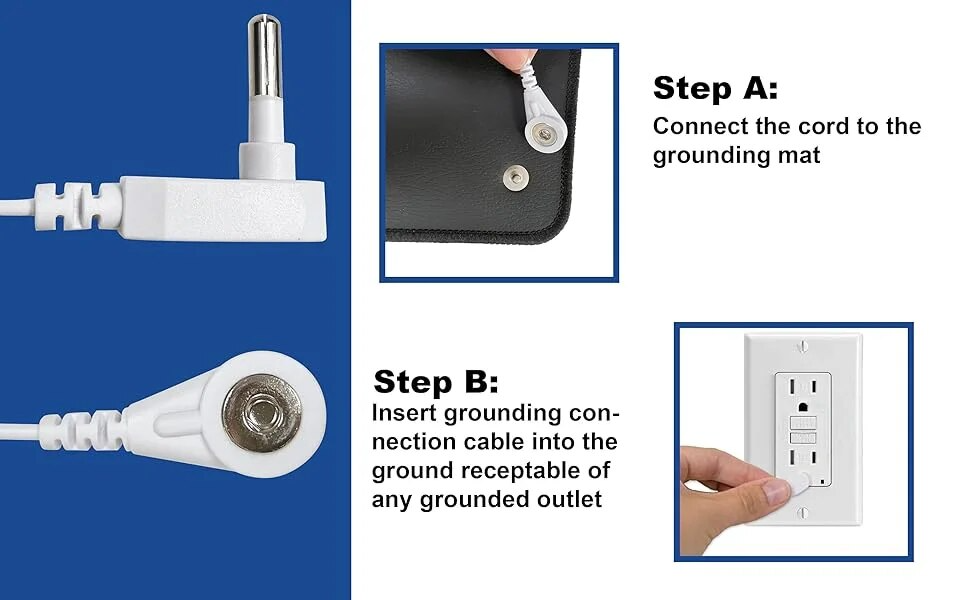 Step A:
Connect the cord to the grounding mat

Step B:
Insert grounding connection cable into the ground receptable of any grounded outlet